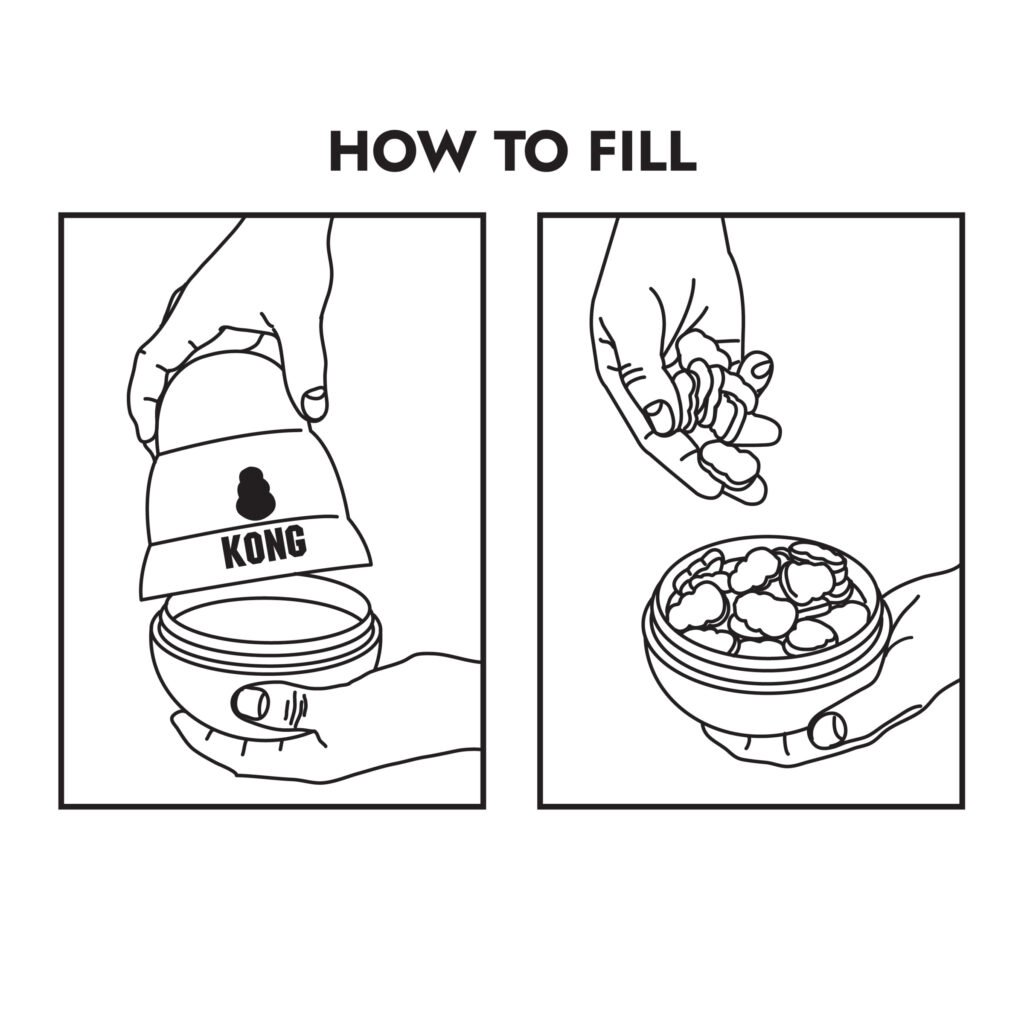 HOW TO FILL

KONG